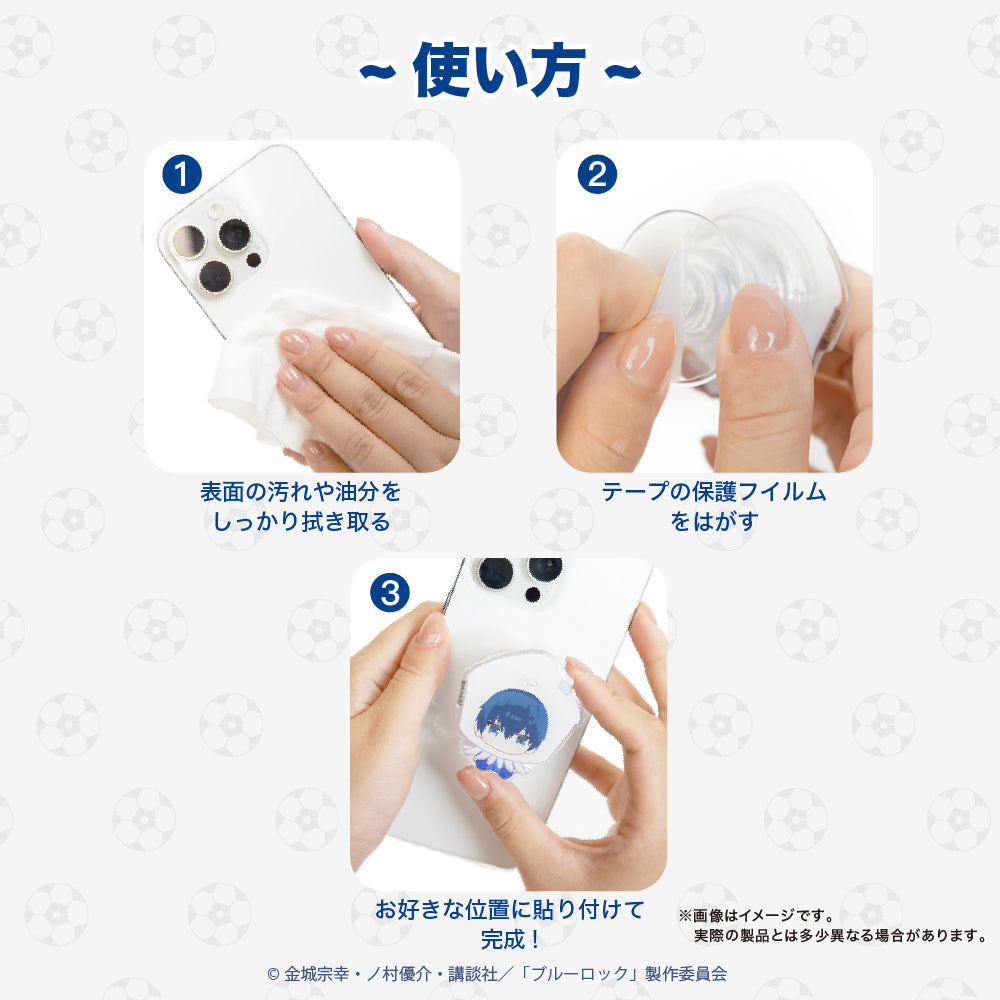 ~ 使い方 ~

1

表面の汚れや油分をしっかり拭き取る

2

テープの保護フイルムをはがす

3

お好きな位置に貼り付けて完成！

※画像はイメージです。
実際の製品とは多少異なる場合があります。

© 金城宗幸・ノ村優介・講談社／「ブルーロック」製作委員会