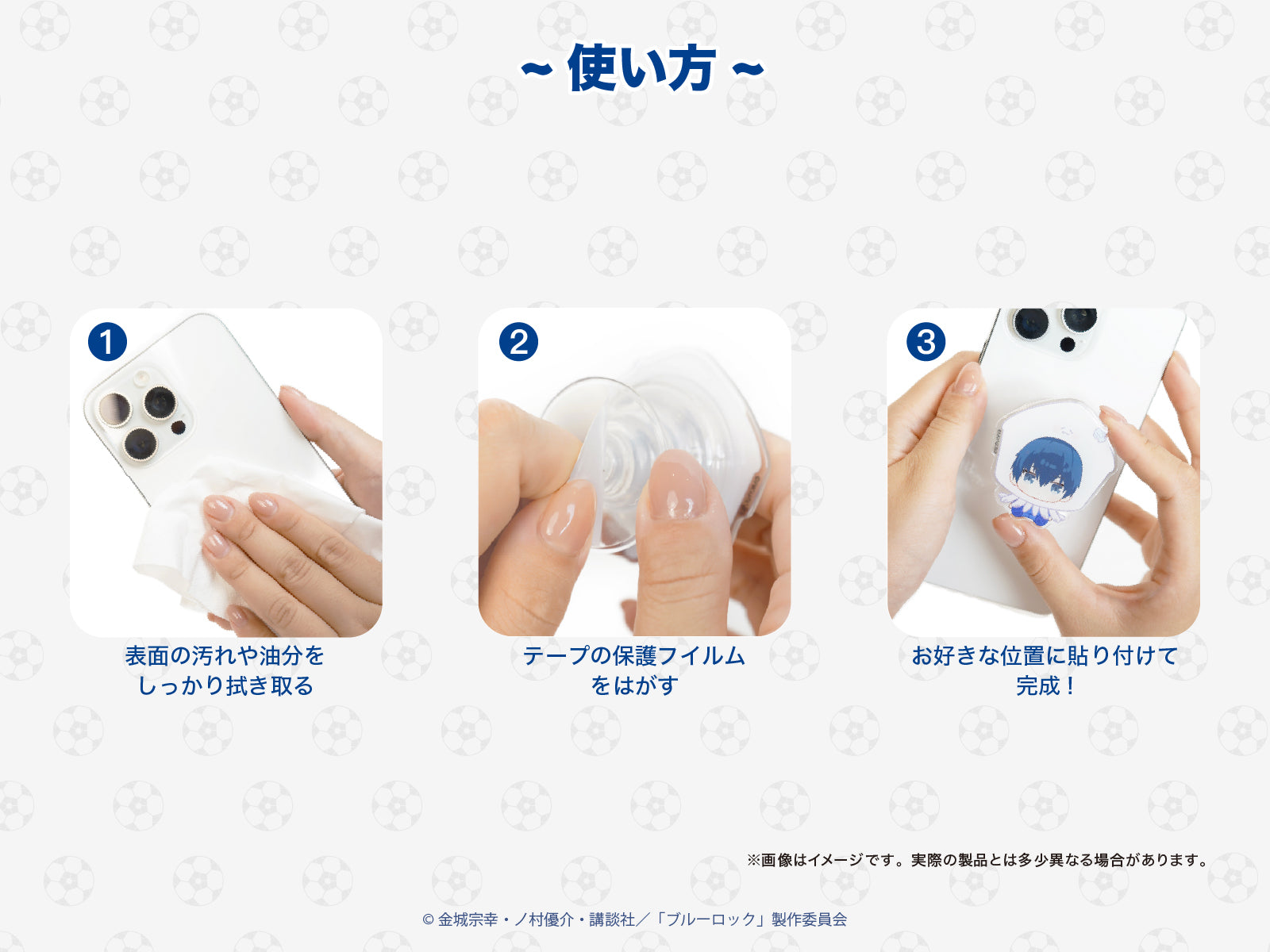 ~ 使い方 ~

1
表面の汚れや油分をしっかり拭き取る

2
テープの保護フイルムをはがす

3
お好きな位置に貼り付けて完成！

※画像はイメージです。実際の製品とは多少異なる場合があります。

© 金城宗幸・ノ村優介・講談社／「ブルーロック」製作委員会